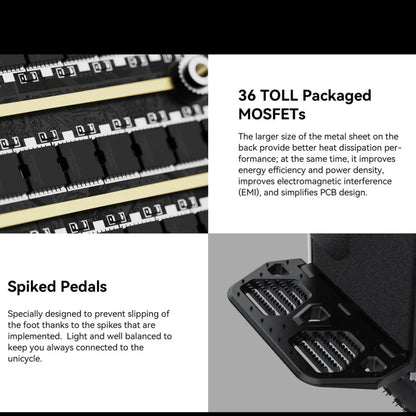 36 TOLL Packaged MOSFETs

The larger size of the metal sheet on the back provide better heat dissipation performance; at the same time, it improves energy efficiency and power density, improves electromagnetic interference (EMI), and simplifies PCB design.

Spiked Pedals

Specially designed to prevent slipping of the foot thanks to the spikes that are implemented. Light and well balanced to keep you always connected to the unicycle.